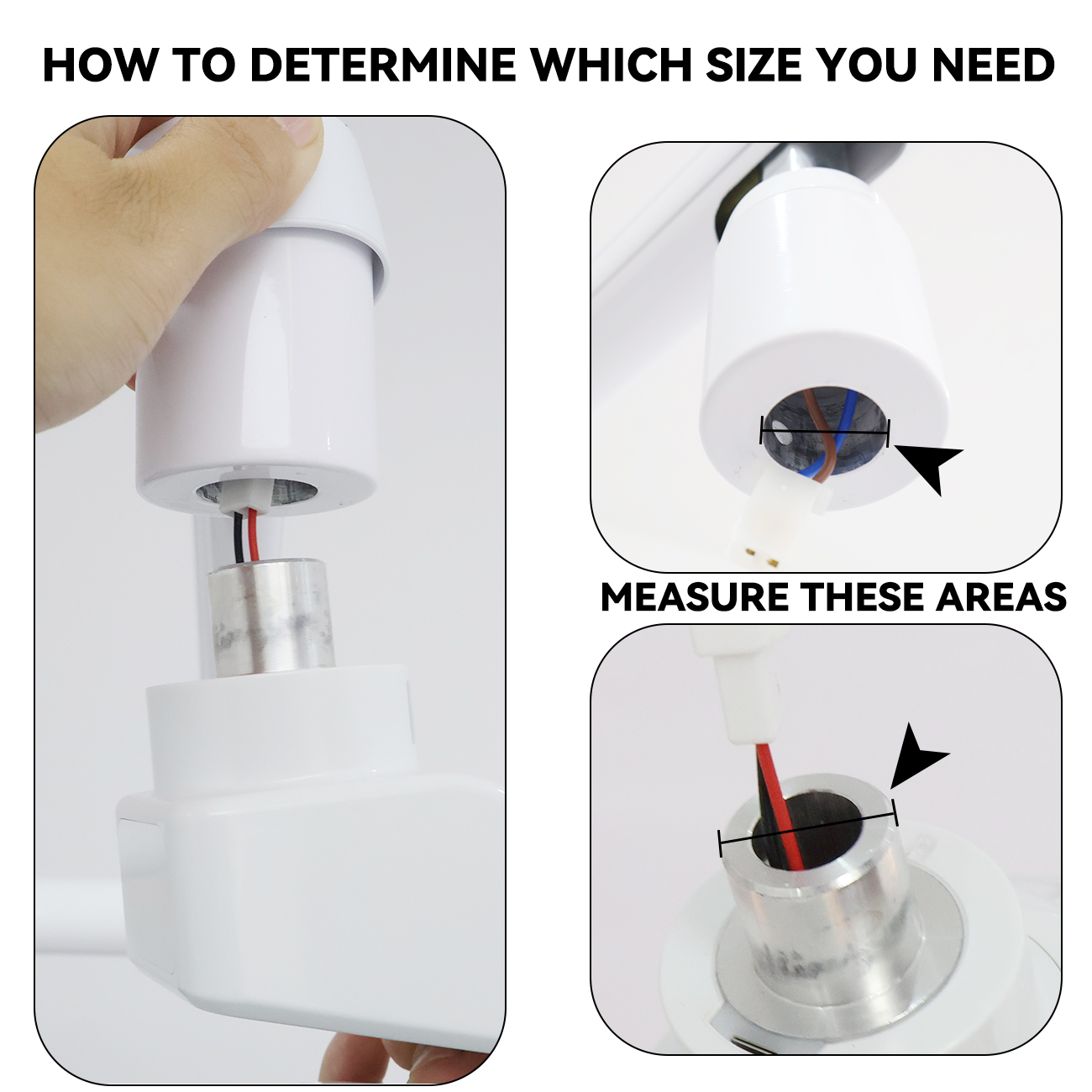 HOW TO DETERMINE WHICH SIZE YOU NEED

MEASURE THESE AREAS